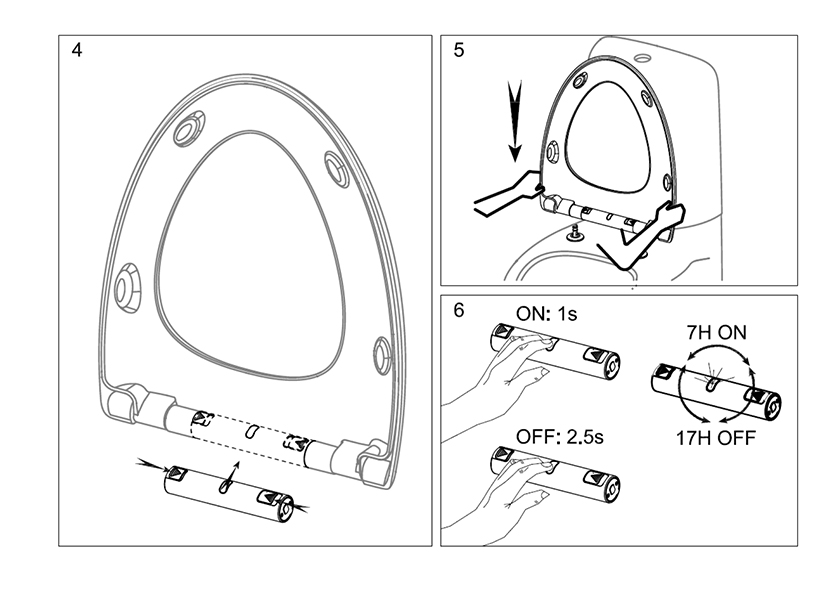 4

5

6

ON: 1s

7H ON

17H OFF

OFF: 2.5s