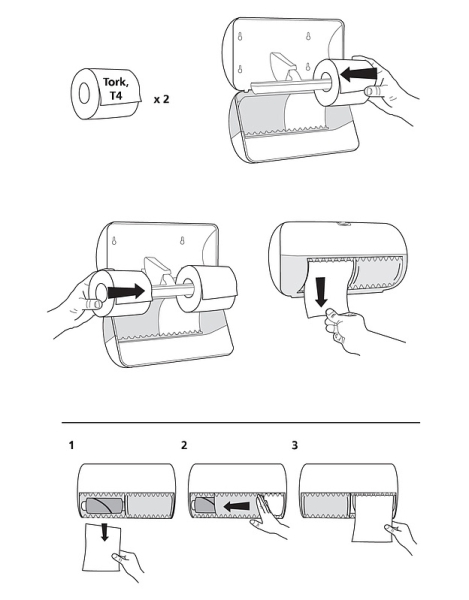 Tork, T4

x 2

1

2

3