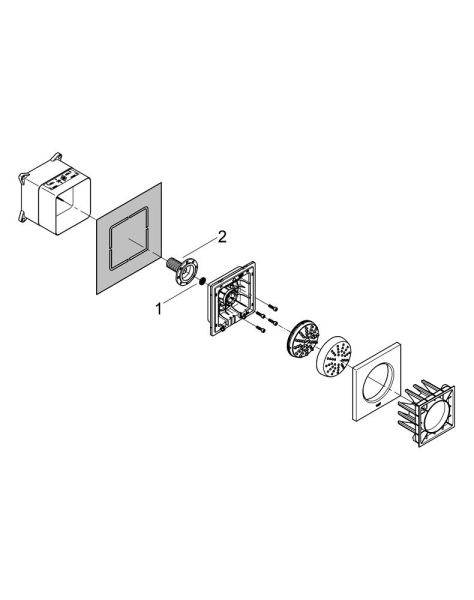 2

1