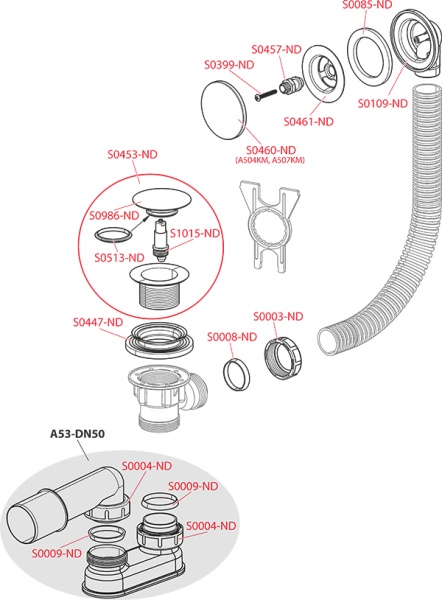 S0085-ND
S0457-ND
S0399-ND
S0109-ND
S0461-ND
S0460-ND
(A504KM, A507KM)
S0453-ND
S0986-ND
S1015-ND
S0513-ND
S0447-ND
S0003-ND
S0008-ND
A53-DN50
S0004-ND
S0009-ND
S0004-ND
S0009-ND