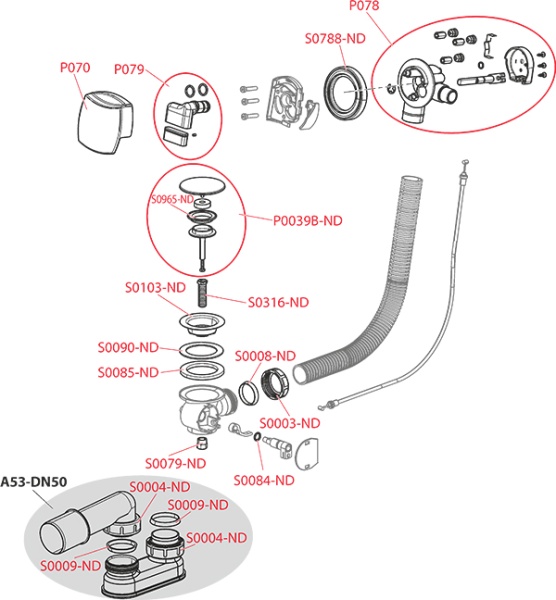 P078
S0788-ND
P070
P079
S0965-ND
P0039B-ND
S0103-ND
S0316-ND
S0090-ND
S0008-ND
S0085-ND
S0003-ND
S0079-ND
S0084-ND
A53-DN50
S0004-ND
S0009-ND
S0004-ND
S0009-ND