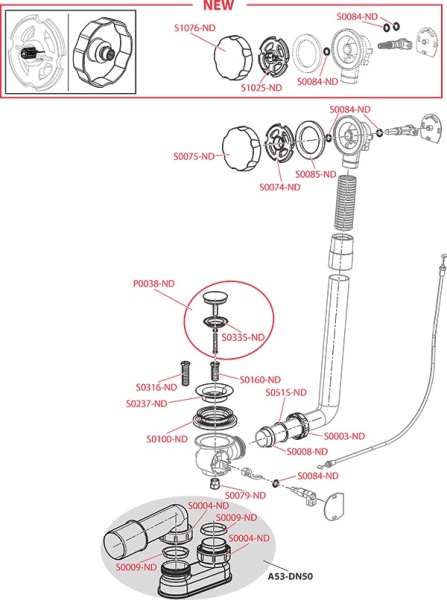 NEW

S0084-ND
S1076-ND
S1025-ND
S0084-ND

S0084-ND
S0075-ND
S0085-ND
S0074-ND

P0038-ND
S0335-ND
S0316-ND
S0160-ND
S0237-ND
S0515-ND
S0100-ND
S0003-ND
S0008-ND
S0084-ND
S0079-ND

S0004-ND
S0009-ND
S0004-ND
S0009-ND
A53-DN50